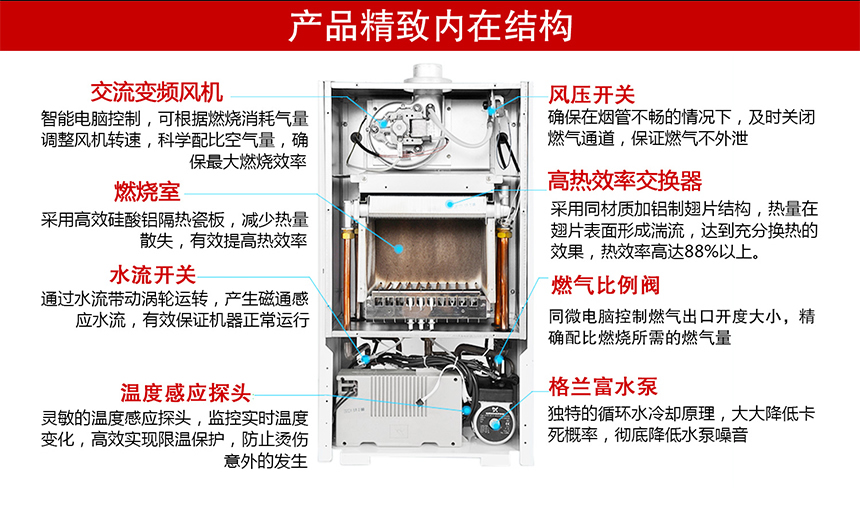 产品精致内在结构

交流变频风机
智能电脑控制，可根据燃烧消耗气量调整风机转速，科学配比空气量，确保最大燃烧效率

燃烧室
采用高效硅酸铝隔热瓷板，减少热量散失，有效提高热效率

水流开关
通过水流带动涡轮运转，产生磁通感应水流，有效保证机器正常运行

温度感应探头
灵敏的温度感应探头，监控实时温度变化，高效实现限温保护，防止烫伤意外的发生

风压开关
确保在烟管不畅的情况下，及时关闭燃气通道，保证燃气不外泄

高热效率交换器
采用同材质加铝制翅片结构，热量在翅片表面形成湍流，达到充分换热的效果，热效率高达88%以上。

燃气比例阀
同微电脑控制燃气出口开度大小，精确配比燃烧所需的燃气量

格兰富水泵
独特的循环水冷却原理，大大降低卡死概率，彻底降低水泵噪音