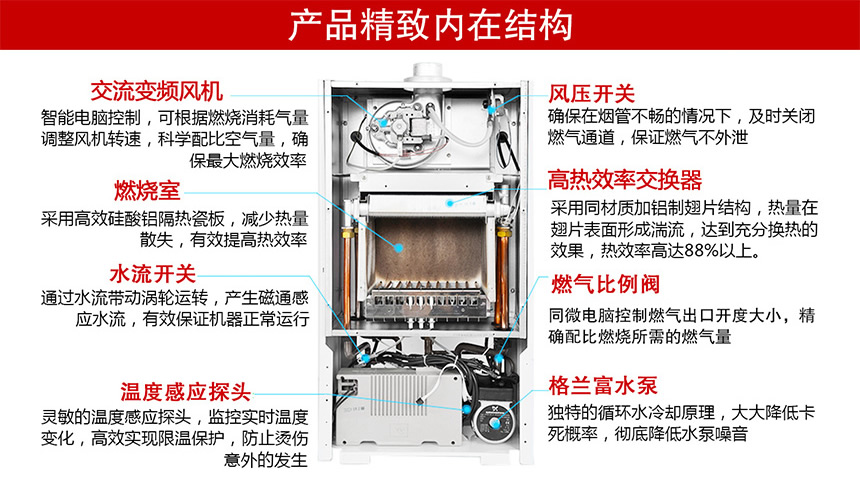 产品精致内在结构

交流变频风机
智能电脑控制，可根据燃烧消耗气量调整风机转速，科学配比空气量，确保最大燃烧效率

燃烧室
采用高效硅酸铝隔热瓷板，减少热量散失，有效提高热效率

水流开关
通过水流带动涡轮运转，产生磁通感应水流，有效保证机器正常运行

温度感应探头
灵敏的温度感应探头，监控实时温度变化，高效实现限温保护，防止烫伤意外的发生

风压开关
确保在烟管不畅的情况下，及时关闭燃气通道，保证燃气不外泄

高热效率交换器
采用同材质加铝制翅片结构，热量在翅片表面形成湍流，达到充分换热的效果，热效率高达88%以上。

燃气比例阀
同微电脑控制燃气出口开度大小，精确配比燃烧所需的燃气量

格兰富水泵
独特的循环水冷却原理，大大降低卡死概率，彻底降低水泵噪音